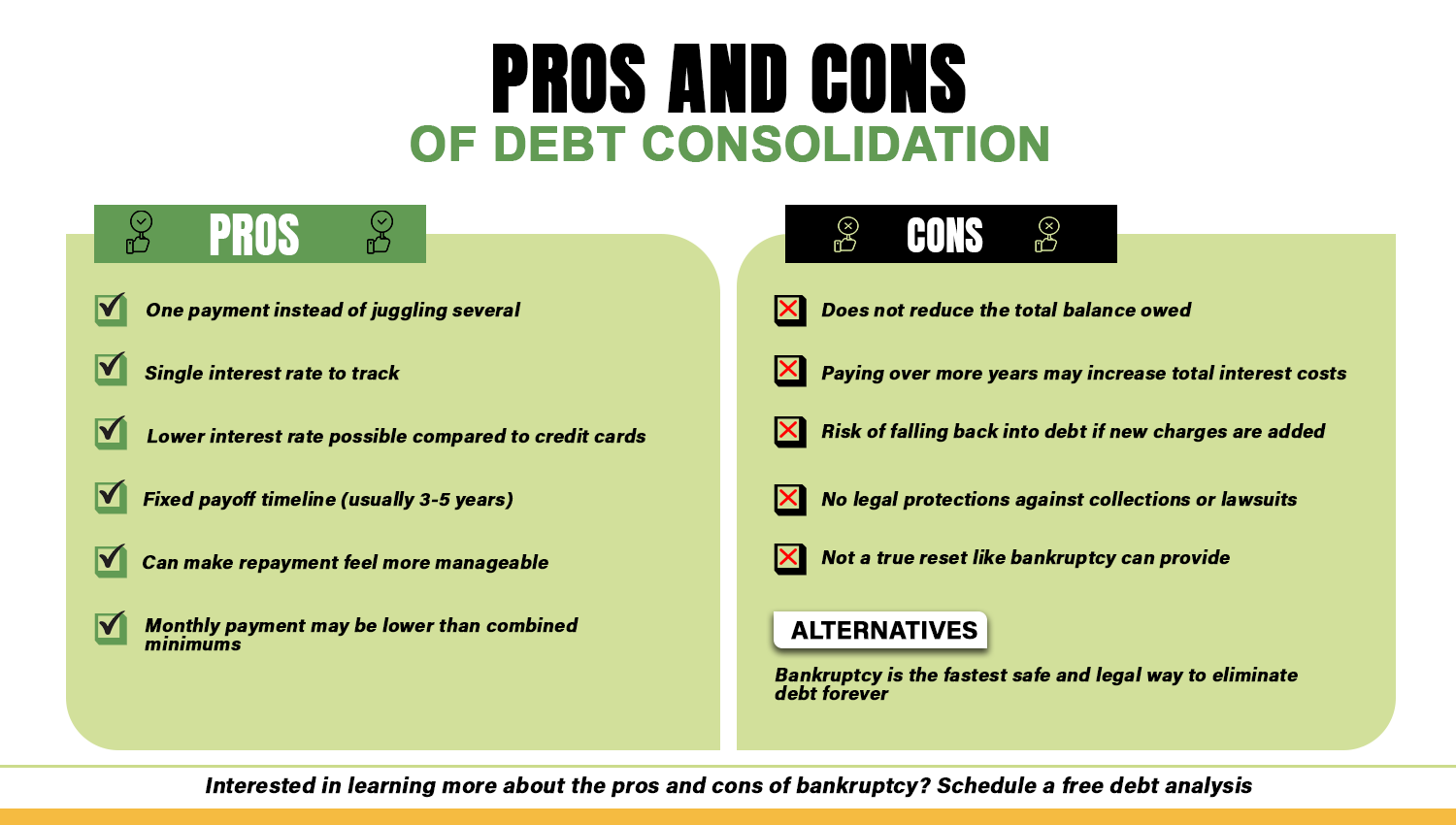 PROS AND CONS
OF DEBT CONSOLIDATION

PROS

One payment instead of juggling several

Single interest rate to track

Lower interest rate possible compared to credit cards

Fixed payoff timeline (usually 3-5 years)

Can make repayment feel more manageable

Monthly payment may be lower than combined minimums

CONS

Does not reduce the total balance owed

Paying over more years may increase total interest costs

Risk of falling back into debt if new charges are added

No legal protections against collections or lawsuits

Not a true reset like bankruptcy can provide

ALTERNATIVES

Bankruptcy is the fastest safe and legal way to eliminate debt forever

Interested in learning more about the pros and cons of bankruptcy? Schedule a free debt analysis